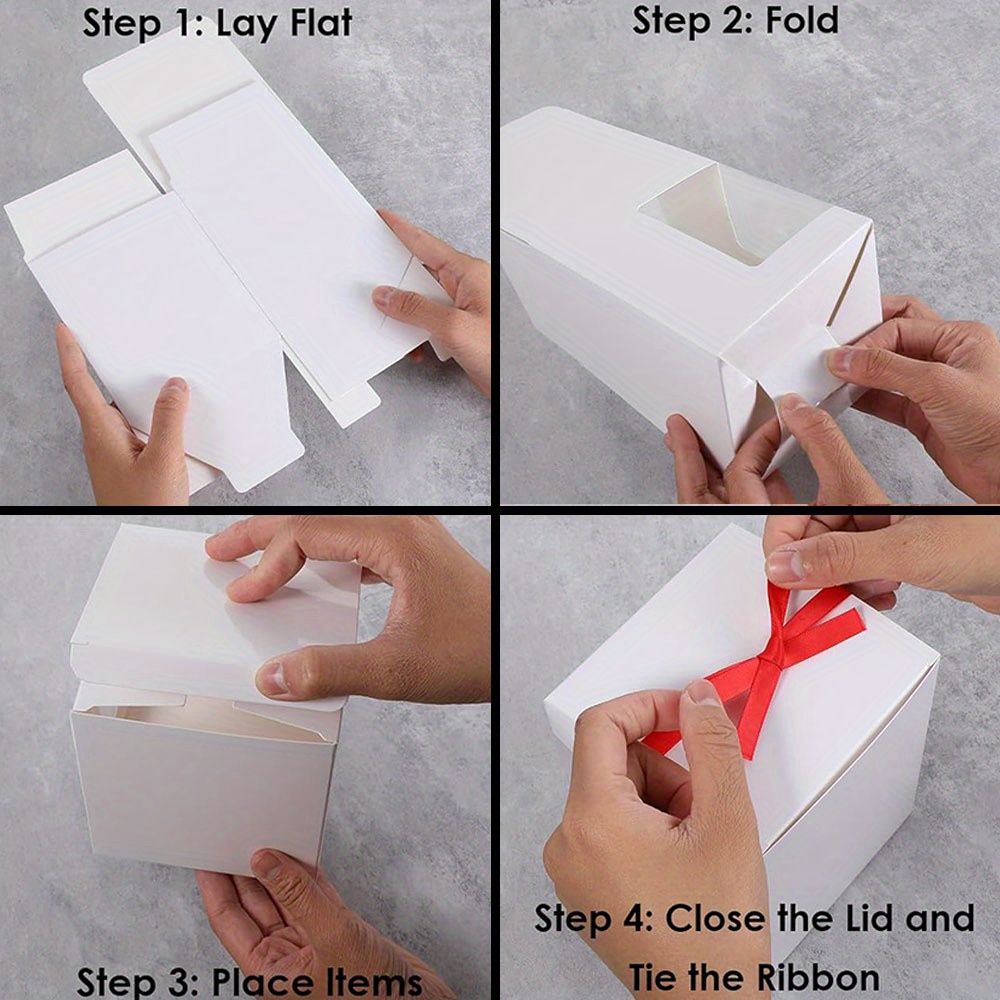 Step 1: Lay Flat

Step 2: Fold

Step 3: Place Items

Step 4: Close the Lid and Tie the Ribbon